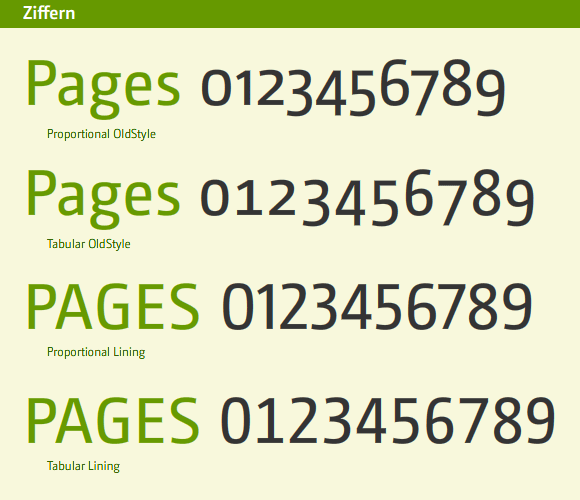 Ziffern

Pages 0123456789

Proportional OldStyle

Pages 0123456789

Tabular OldStyle

PAGES 0123456789

Proportional Lining

PAGES 0123456789

Tabular Lining